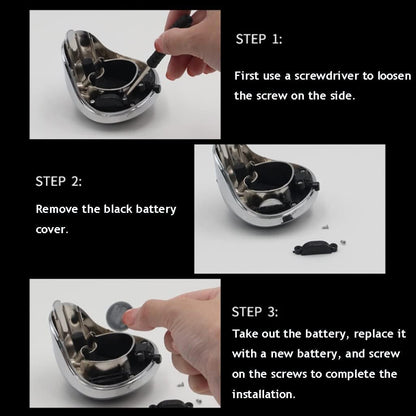 STEP 1:

First use a screwdriver to loosen the screw on the side.

STEP 2:

Remove the black battery cover.

STEP 3:

Take out the battery, replace it with a new battery, and screw on the screws to complete the installation.